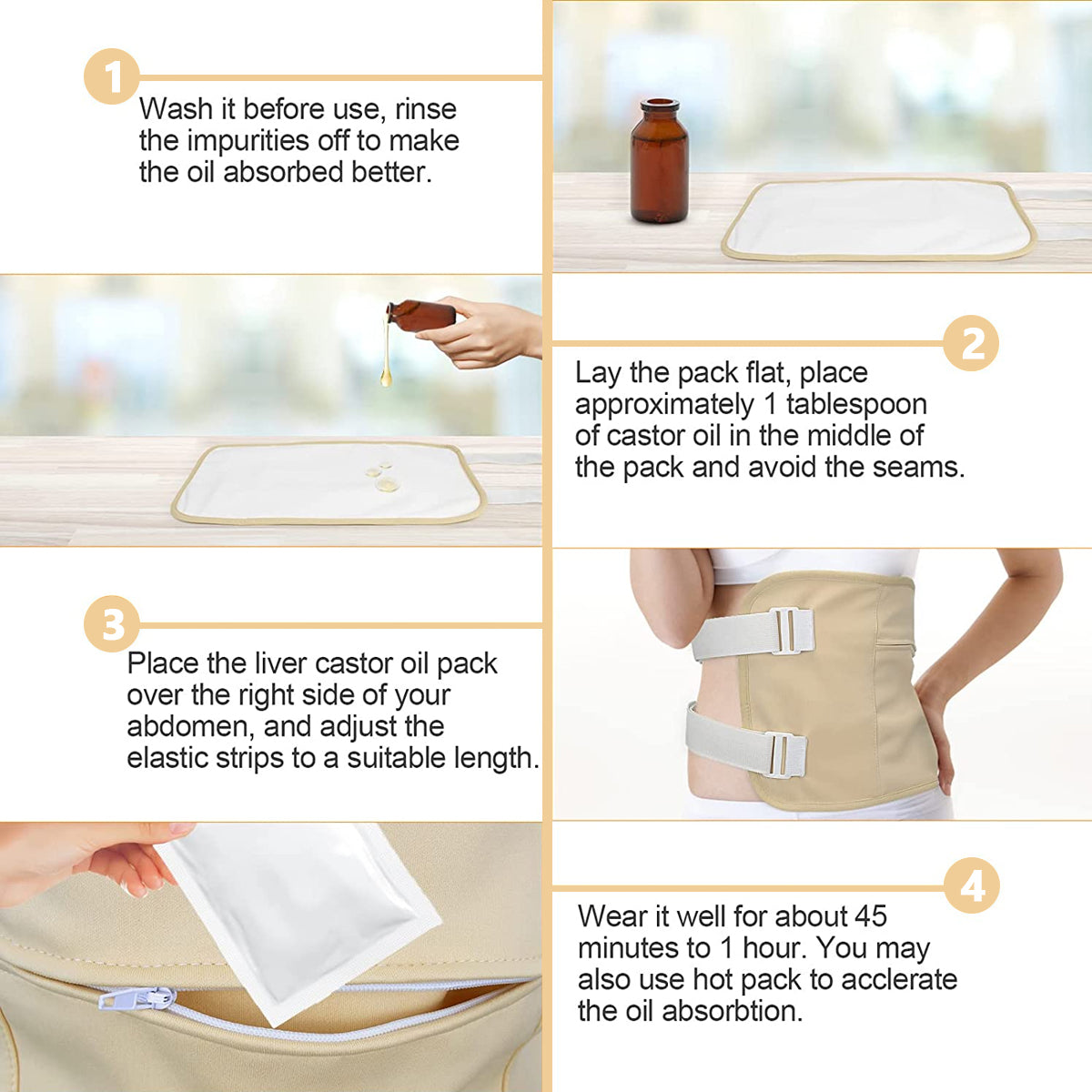 1
Wash it before use, rinse the impurities off to make the oil absorbed better.

2
Lay the pack flat, place approximately 1 tablespoon of castor oil in the middle of the pack and avoid the seams.

3
Place the liver castor oil pack over the right side of your abdomen, and adjust the elastic strips to a suitable length.

4
Wear it well for about 45 minutes to 1 hour. You may also use hot pack to acclerate the oil absorbtion.